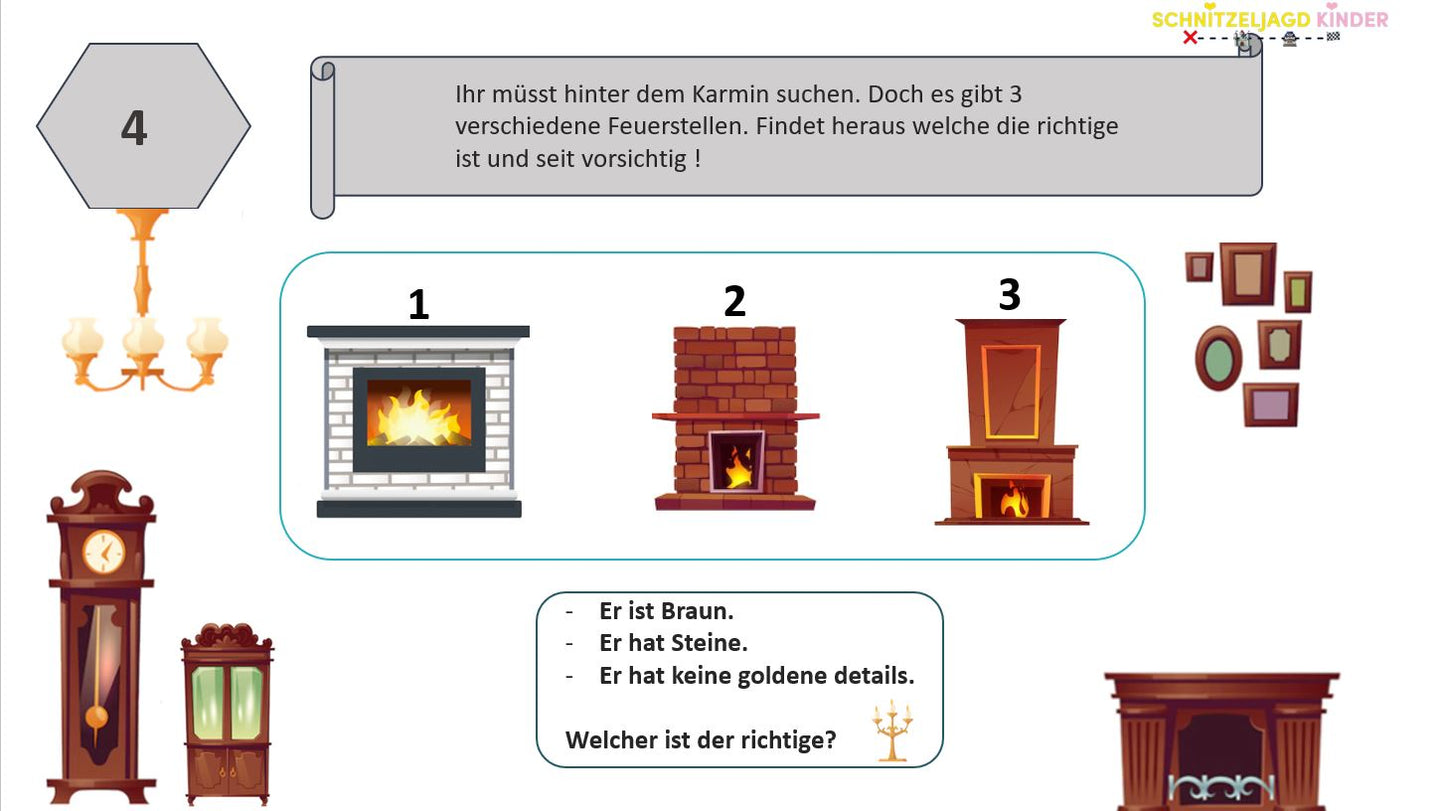 SCHNITZELJAGD KINDER

4

Ihr müsst hinter dem Karmin suchen. Doch es gibt 3 verschiedene Feuerstellen. Findet heraus welche die richtige ist und seit vorsichtig !

1

2

3

- Er ist Braun.
- Er hat Steine.
- Er hat keine goldene details.

Welcher ist der richtige?